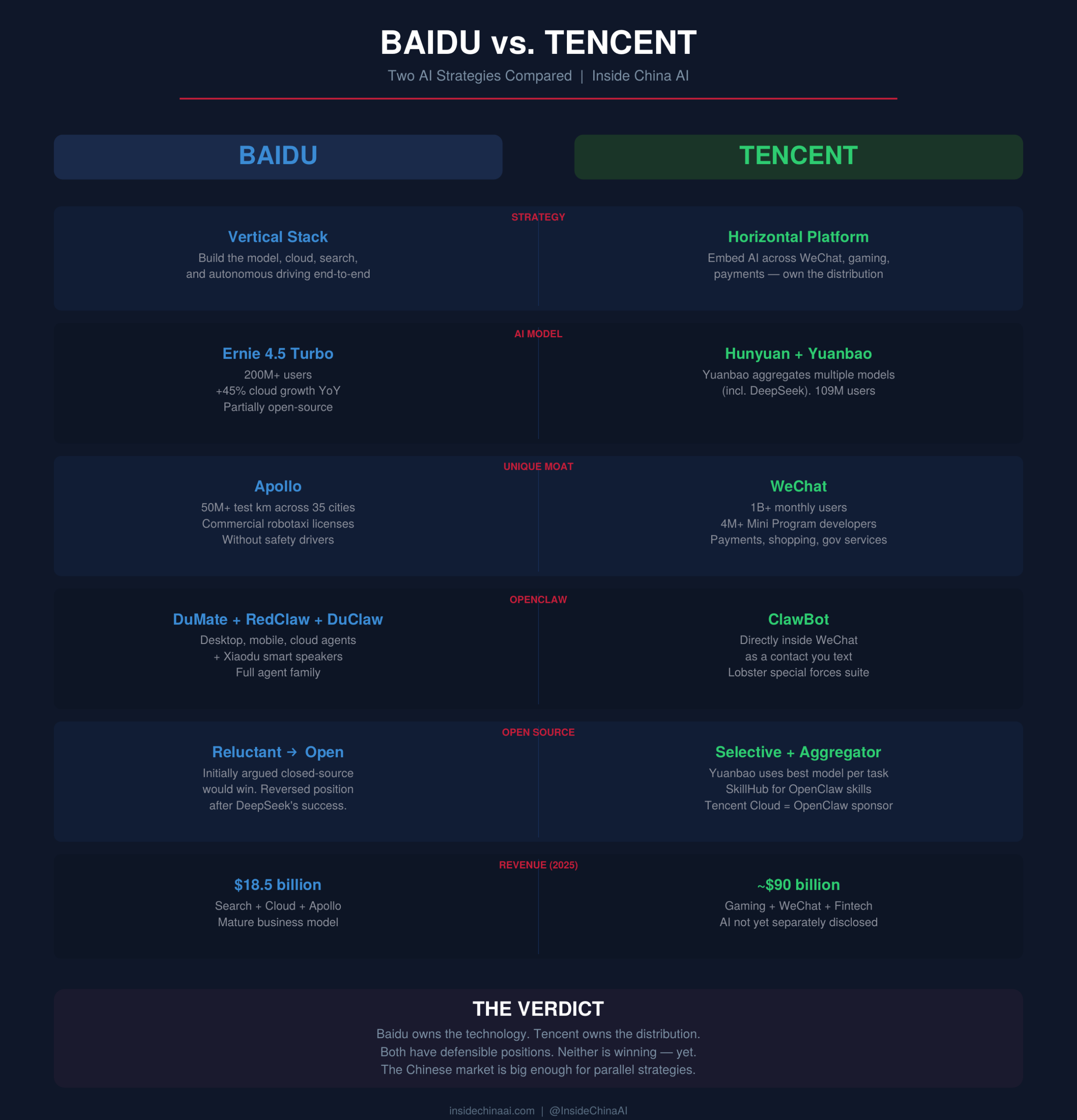 BAIDU vs. TENCENT

Two AI Strategies Compared | Inside China AI

BAIDU

TENCENT

STRATEGY

Vertical Stack
Build the model, cloud, search, and autonomous driving end-to-end

Horizontal Platform
Embed AI across WeChat, gaming, payments — own the distribution

AI MODEL

Ernie 4.5 Turbo
200M+ users
+45% cloud growth YoY
Partially open-source

Hunyuan + Yuanbao
Yuanbao aggregates multiple models (incl. DeepSeek). 109M users

UNIQUE MOAT

Apollo
50M+ test km across 35 cities
Commercial robotaxi licenses
Without safety drivers

WeChat
1B+ monthly users
4M+ Mini Program developers
Payments, shopping, gov services

OPENCLAW

DuMate + RedClaw + DuClaw
Desktop, mobile, cloud agents
+ Xiaodu smart speakers
Full agent family

ClawBot
Directly inside WeChat
as a contact you text
Lobster special forces suite

OPEN SOURCE

Reluctant → Open
Initially argued closed-source would win. Reversed position after DeepSeek's success.

Selective + Aggregator
Yuanbao uses best model per task
SkillHub for OpenClaw skills
Tencent Cloud = OpenClaw sponsor

REVENUE (2025)

$18.5 billion
Search + Cloud + Apollo
Mature business model

~$90 billion
Gaming + WeChat + Fintech
AI not yet separately disclosed

THE VERDICT
Baidu owns the technology. Tencent owns the distribution.
Both have defensible positions. Neither is winning — yet.
The Chinese market is big enough for parallel strategies.

insidechinaai.com | @InsideChinaAI